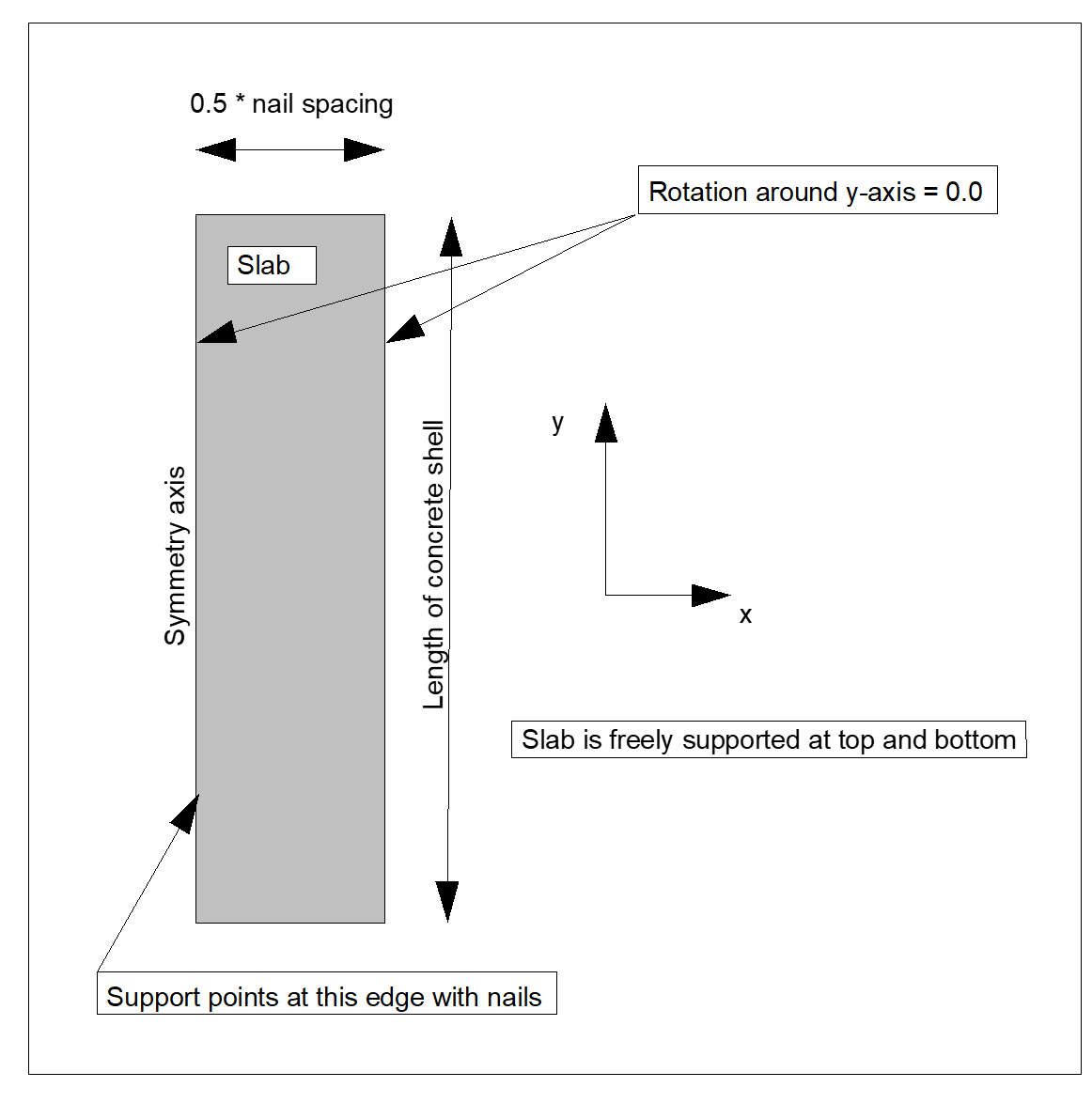 0.5 * nail spacing

Rotation around y-axis = 0.0

Slab

Symmetry axis

Length of concrete shell

y

x

Slab is freely supported at top and bottom

Support points at this edge with nails